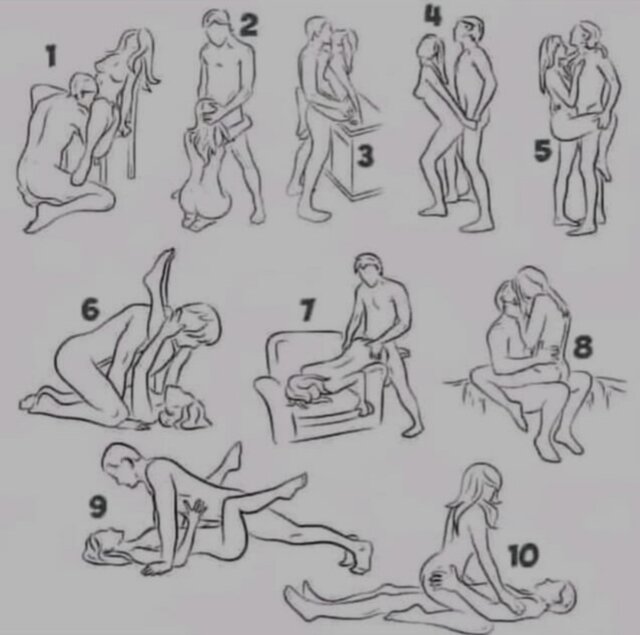 1
2
3
4
5
6
7
8
9
10