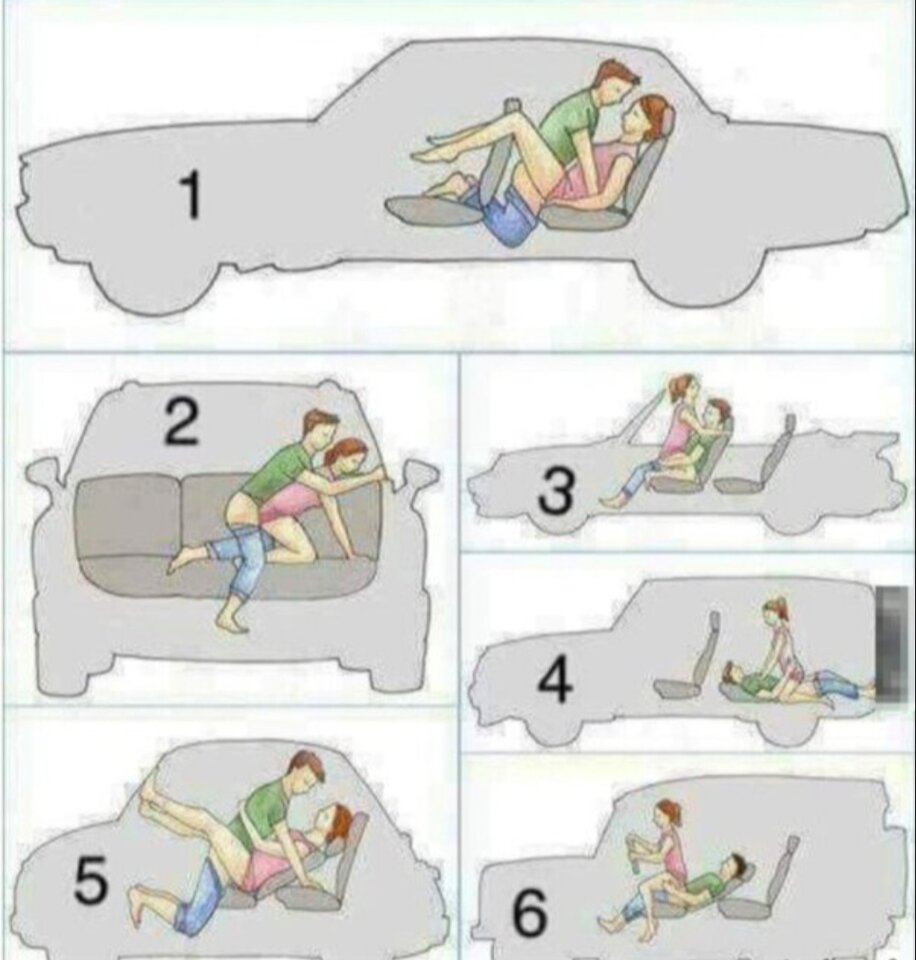 1

2

3

4

5

6