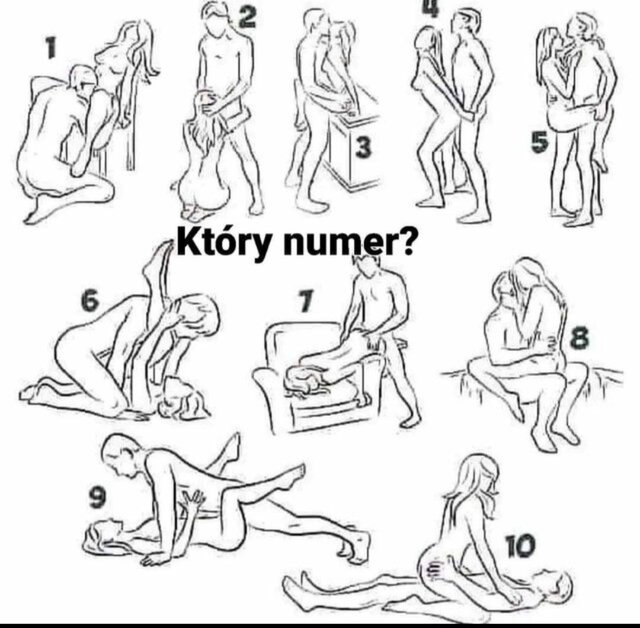 1
2
3
4
5
Który numer?
6
7
8
9
10