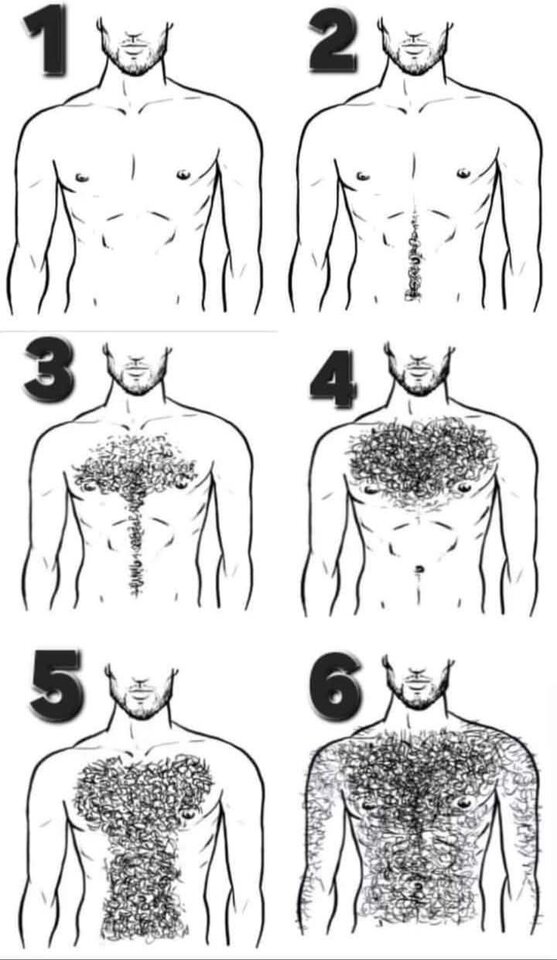 1
2
3
4
5
6